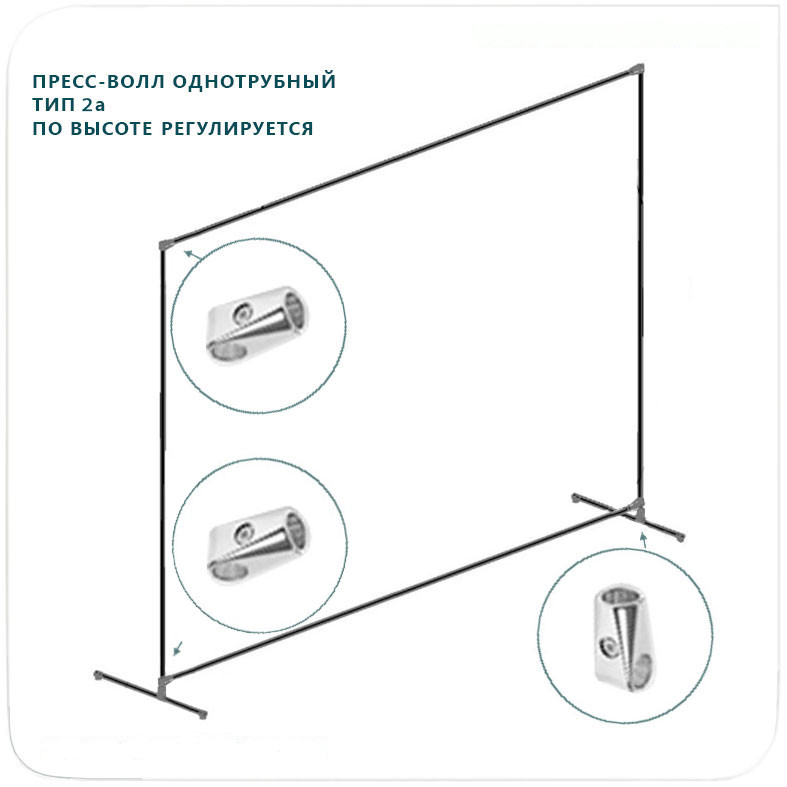 ПРЕСС-ВОЛЛ ОДНОТРУБНЫЙ
ТИП 2а
ПО ВЫСОТЕ РЕГУЛИРУЕТСЯ